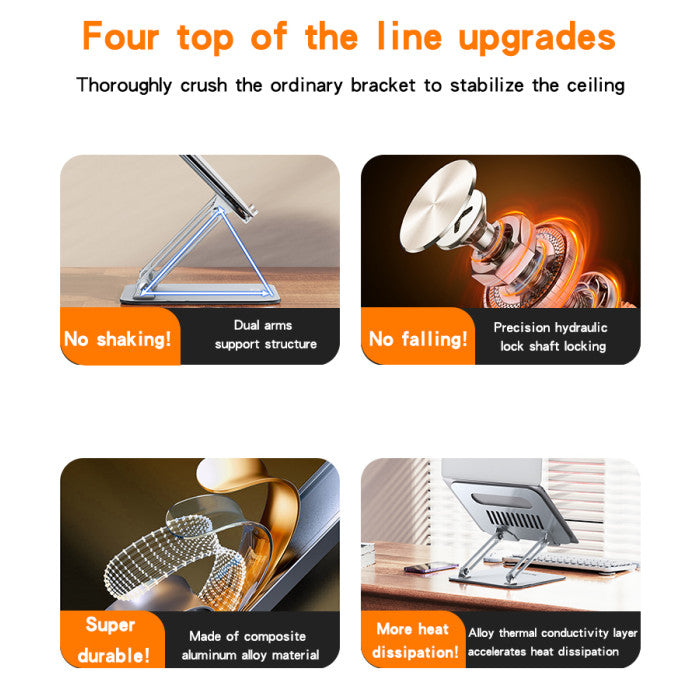 Four top of the line upgrades

Thoroughly crush the ordinary bracket to stabilize the ceiling

No shaking!

Dual arms support structure

No falling!

Precision hydraulic lock shaft locking

Super durable!

Made of composite aluminum alloy material

More heat dissipation!

Alloy thermal conductivity layer accelerates heat dissipation